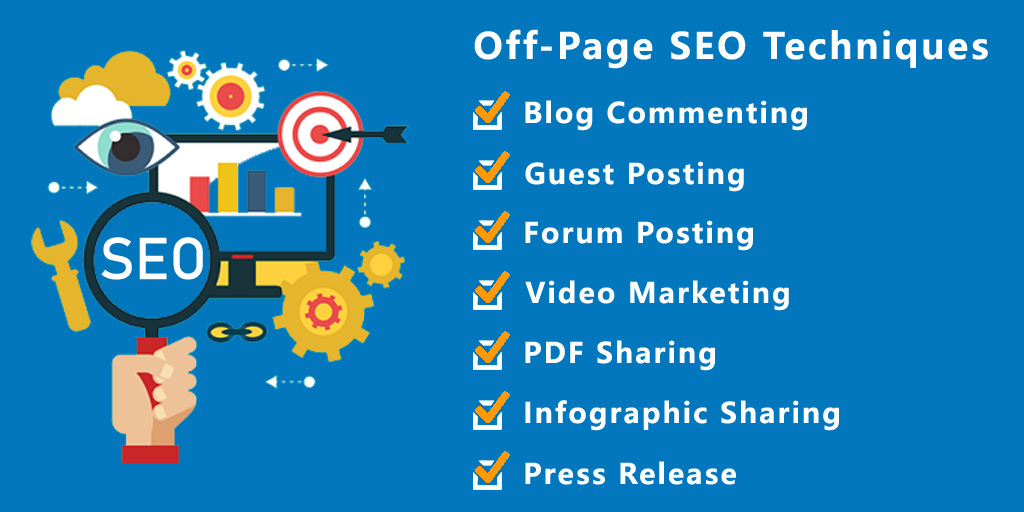 SEO

Off-Page SEO Techniques

Blog Commenting

Guest Posting

Forum Posting

Video Marketing

PDF Sharing

Infographic Sharing

Press Release